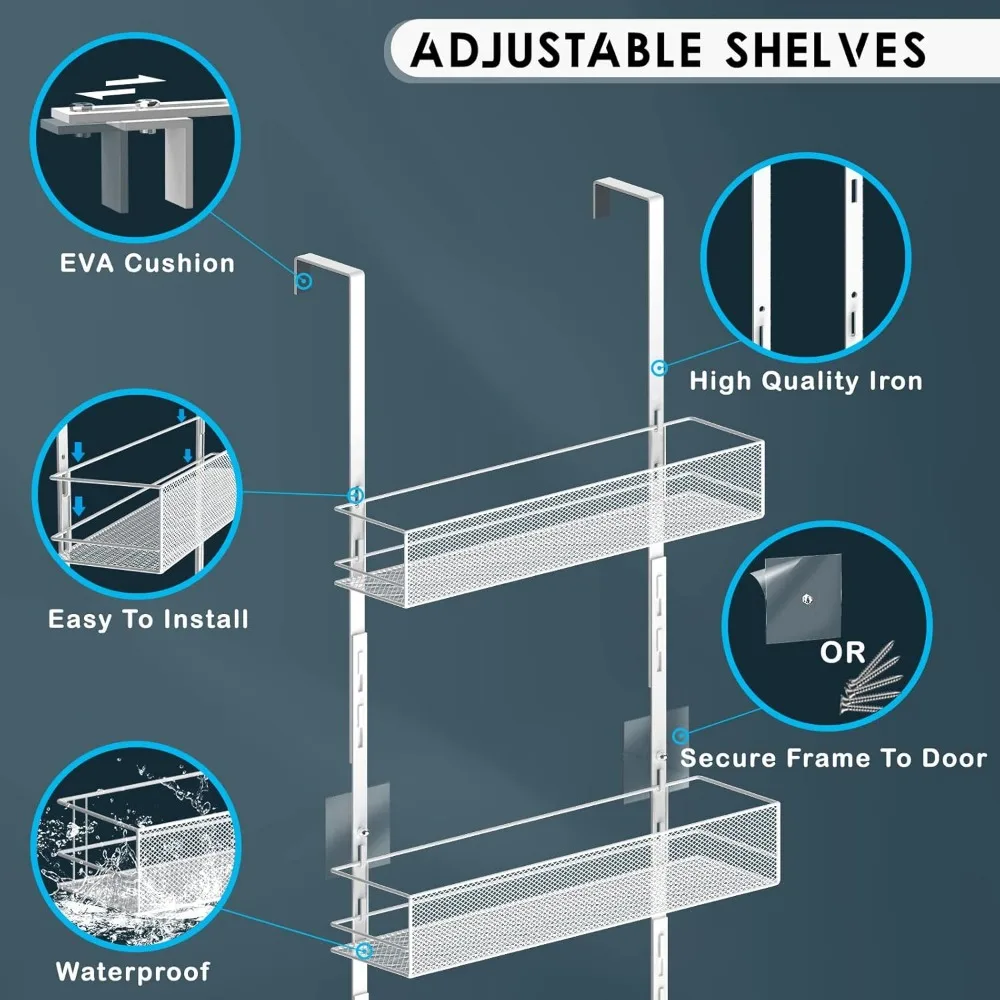 ADJUSTABLE SHELVES

EVA Cushion

High Quality Iron

Easy To Install

OR

Secure Frame To Door

Waterproof